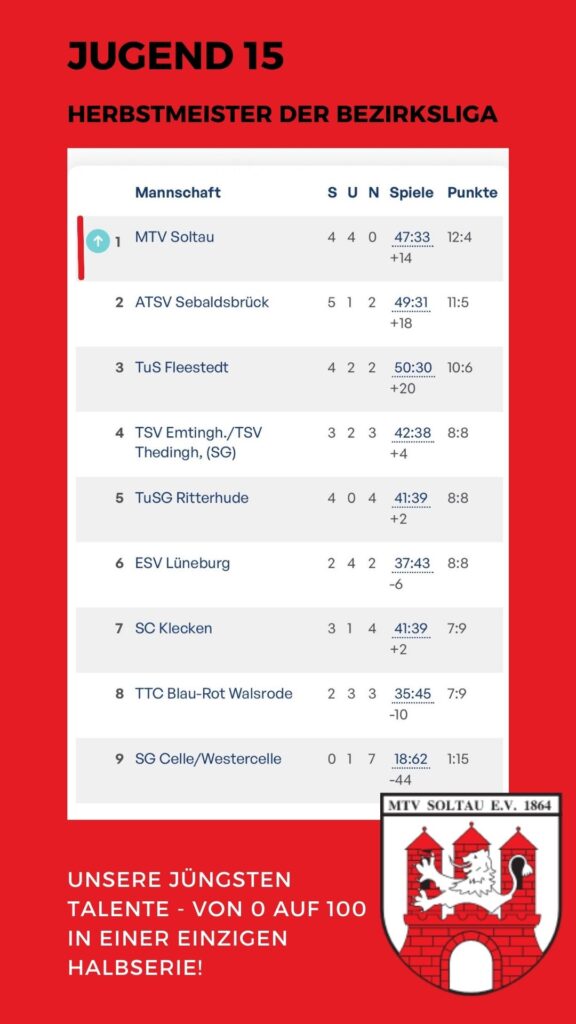 JUGEND 15

HERBSTMEISTER DER BEZIRKSLIGA

|  | Mannschaft | S | U | N | Spiele | Punkte |
|---|---|---|---|---|---|---|
| 1 | MTV Soltau | 4 | 4 | 0 | 47:33 +14 | 12:4 |
| 2 | ATSV Sebaldsbrück | 5 | 1 | 2 | 49:31 +18 | 11:5 |
| 3 | TuS Fleestedt | 4 | 2 | 2 | 50:30 +20 | 10:6 |
| 4 | TSV Emtingh./TSV Thedingh, (SG) | 3 | 2 | 3 | 42:38 +4 | 8:8 |
| 5 | TuSG Ritterhude | 4 | 0 | 4 | 41:39 +2 | 8:8 |
| 6 | ESV Lüneburg | 2 | 4 | 2 | 37:43 -6 | 8:8 |
| 7 | SC Klecken | 3 | 1 | 4 | 41:39 +2 | 7:9 |
| 8 | TTC Blau-Rot Walsrode | 2 | 3 | 3 | 35:45 -10 | 7:9 |
| 9 | SG Celle/Westercelle | 0 | 1 | 7 | 18:62 -44 | 1:15 |

UNSERE JÜNGSTEN TALENTE - VON 0 AUF 100 IN EINER EINZIGEN HALBSERIE!

MTV SOLTAU E.V. 1864